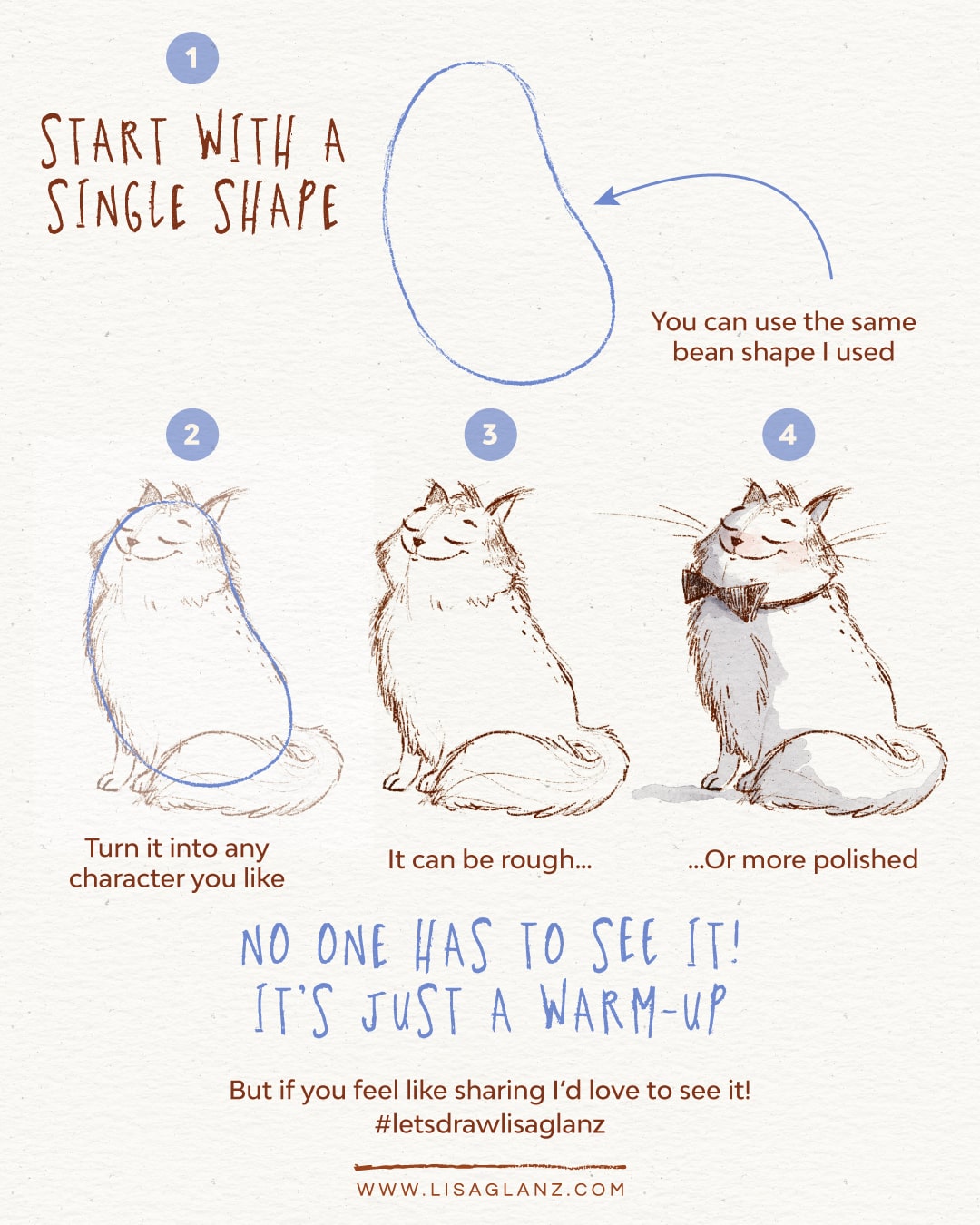 1

START WITH A SINGLE SHAPE

You can use the same bean shape I used

2

3

4

Turn it into any character you like

It can be rough...

...Or more polished

NO ONE HAS TO SEE IT! IT'S JUST A WARM-UP

But if you feel like sharing I'd love to see it! #letsdrawlisaglanz

WWW.LISAGLANZ.COM